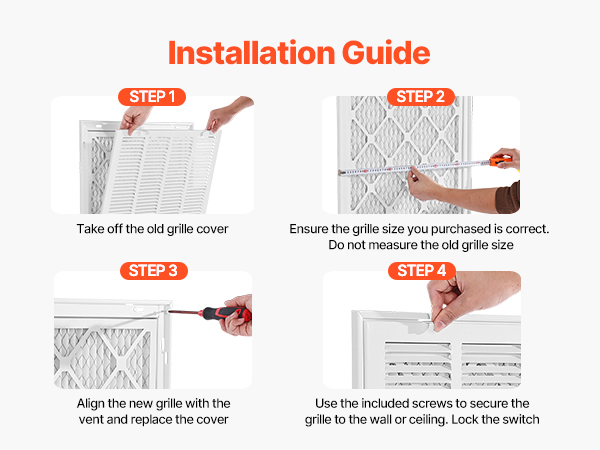 Installation Guide

STEP 1

Take off the old grille cover

STEP 2

Ensure the grille size you purchased is correct. Do not measure the old grille size

STEP 3

Align the new grille with the vent and replace the cover

STEP 4

Use the included screws to secure the grille to the wall or ceiling. Lock the switch