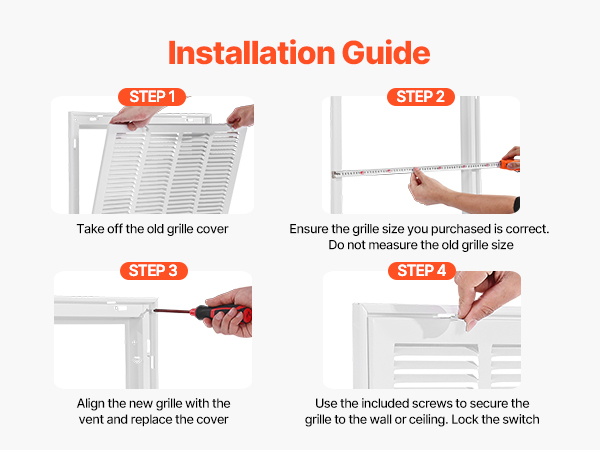 Installation Guide

STEP 1

Take off the old grille cover

STEP 2

Ensure the grille size you purchased is correct. Do not measure the old grille size

STEP 3

Align the new grille with the vent and replace the cover

STEP 4

Use the included screws to secure the grille to the wall or ceiling. Lock the switch