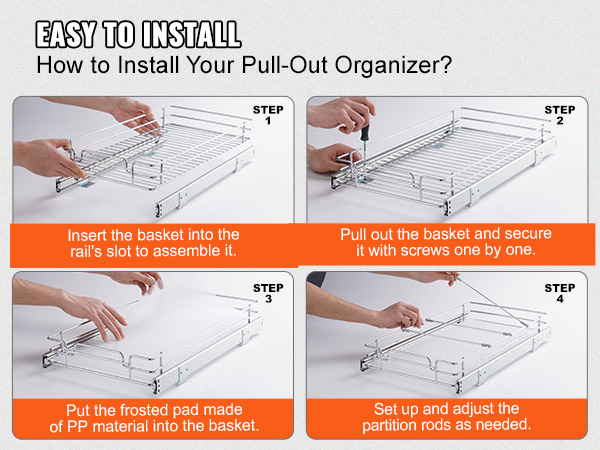 EASY TO INSTALL
How to Install Your Pull-Out Organizer?

STEP 1

Insert the basket into the rail's slot to assemble it.

STEP 2

Pull out the basket and secure it with screws one by one.

STEP 3

Put the frosted pad made of PP material into the basket.

STEP 4

Set up and adjust the partition rods as needed.