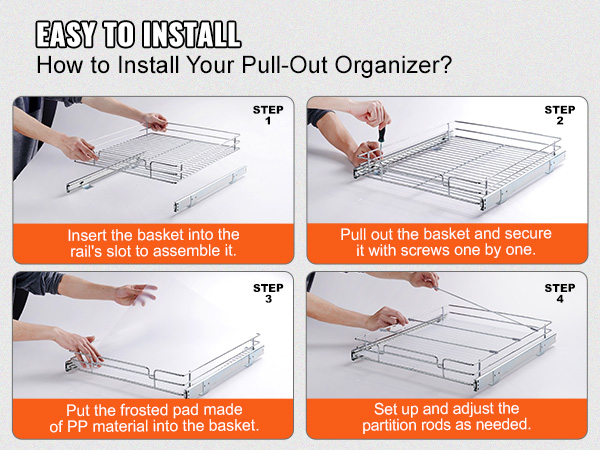 EASY TO INSTALL
How to Install Your Pull-Out Organizer?

STEP 1

Insert the basket into the rail's slot to assemble it.

STEP 2

Pull out the basket and secure it with screws one by one.

STEP 3

Put the frosted pad made of PP material into the basket.

STEP 4

Set up and adjust the partition rods as needed.