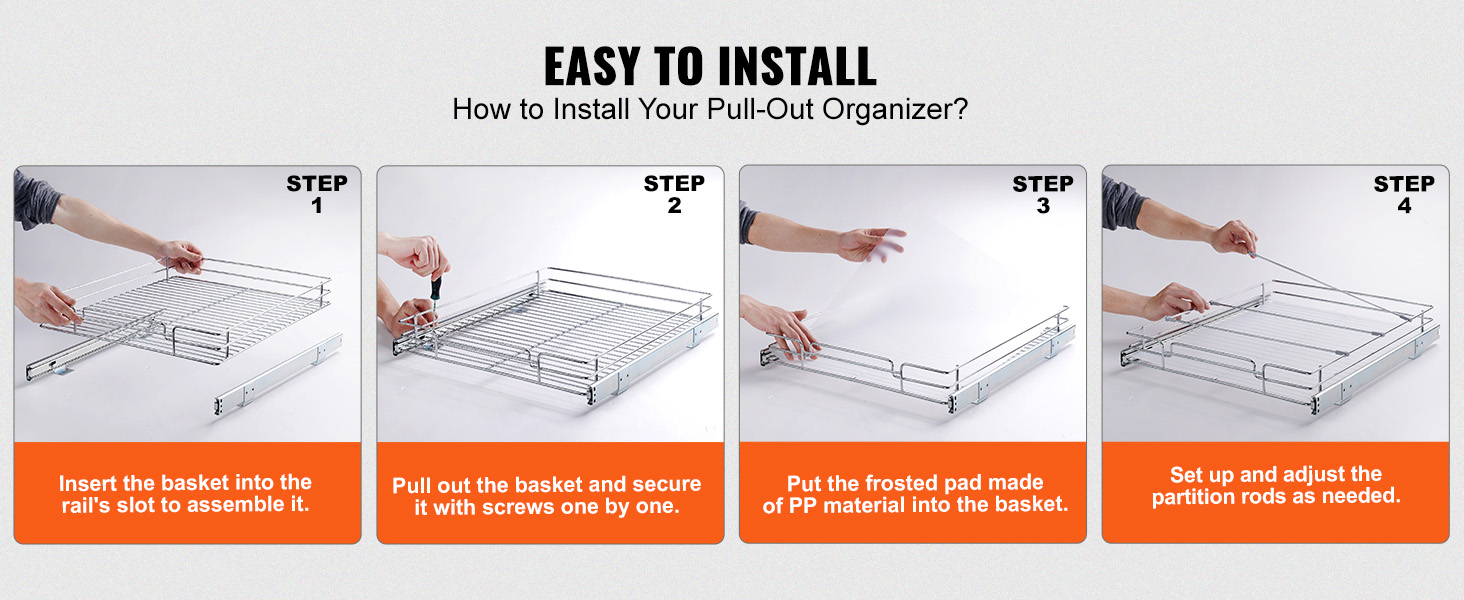 EASY TO INSTALL
How to Install Your Pull-Out Organizer?

STEP 1

Insert the basket into the rail's slot to assemble it.

STEP 2

Pull out the basket and secure it with screws one by one.

STEP 3

Put the frosted pad made of PP material into the basket.

STEP 4

Set up and adjust the partition rods as needed.