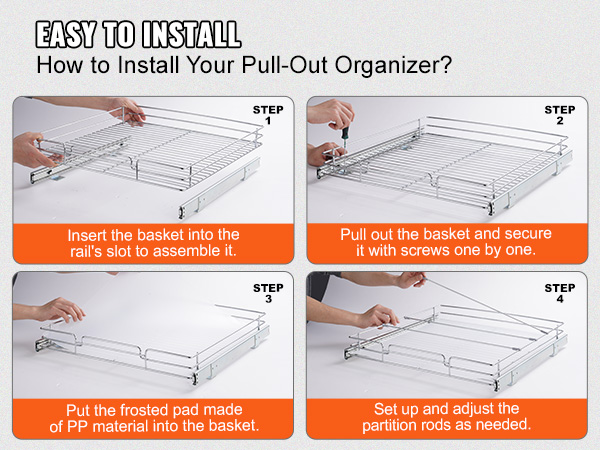 EASY TO INSTALL
How to Install Your Pull-Out Organizer?

STEP 1
Insert the basket into the rail's slot to assemble it.

STEP 2
Pull out the basket and secure it with screws one by one.

STEP 3
Put the frosted pad made of PP material into the basket.

STEP 4
Set up and adjust the partition rods as needed.