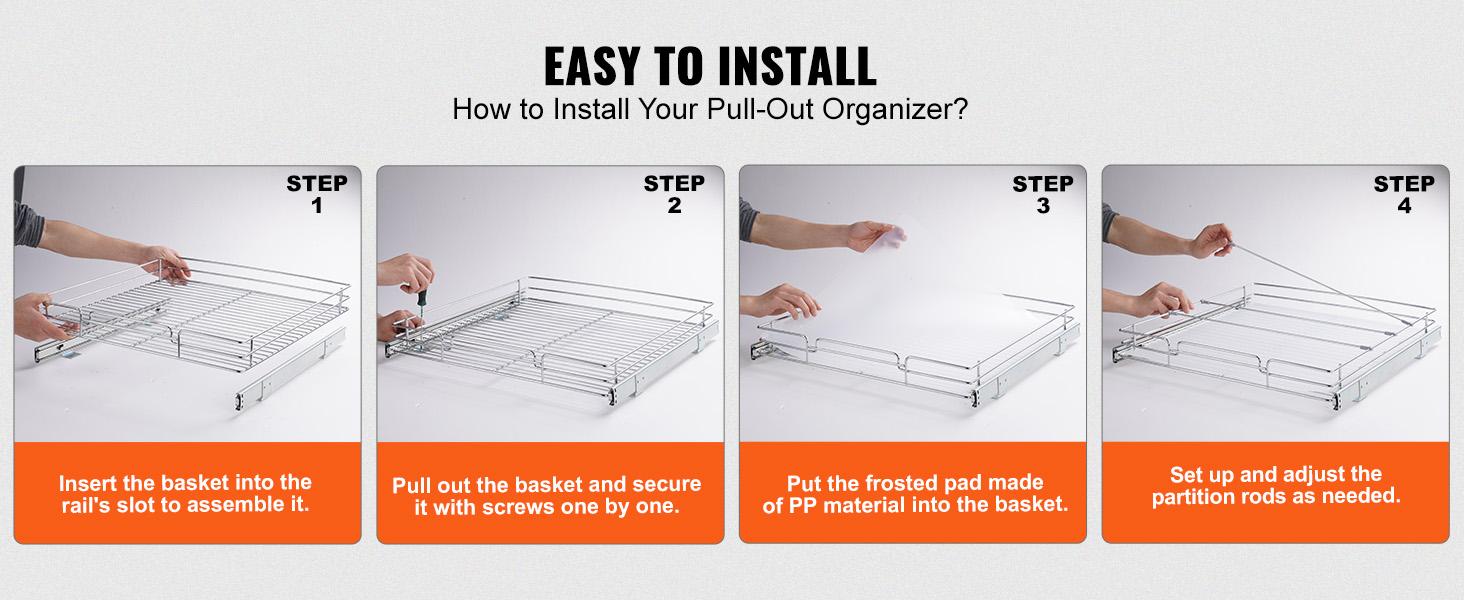 EASY TO INSTALL
How to Install Your Pull-Out Organizer?

STEP 1

Insert the basket into the rail's slot to assemble it.

STEP 2

Pull out the basket and secure it with screws one by one.

STEP 3

Put the frosted pad made of PP material into the basket.

STEP 4

Set up and adjust the partition rods as needed.