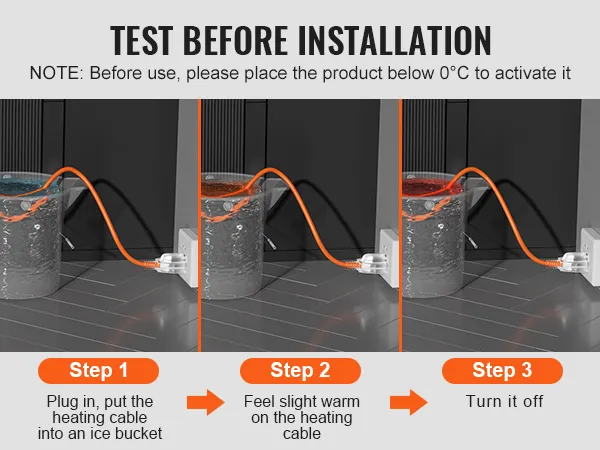 TEST BEFORE INSTALLATION

NOTE: Before use, please place the product below 0°C to activate it

Step 1

Plug in, put the heating cable into an ice bucket

Step 2

Feel slight warm on the heating cable

Step 3

Turn it off