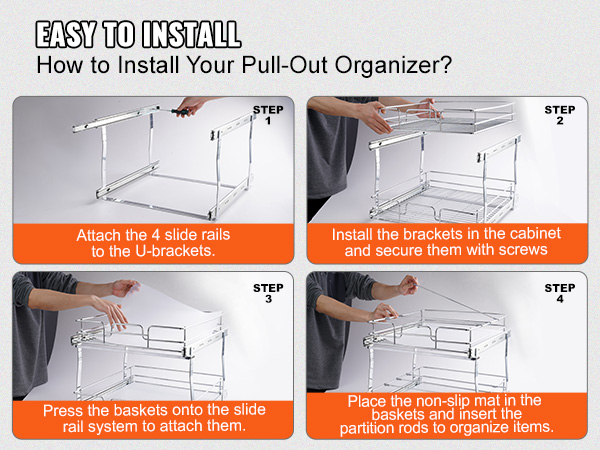 EASY TO INSTALL
How to Install Your Pull-Out Organizer?

STEP 1
Attach the 4 slide rails to the U-brackets.

STEP 2
Install the brackets in the cabinet and secure them with screws

STEP 3
Press the baskets onto the slide rail system to attach them.

STEP 4
Place the non-slip mat in the baskets and insert the partition rods to organize items.