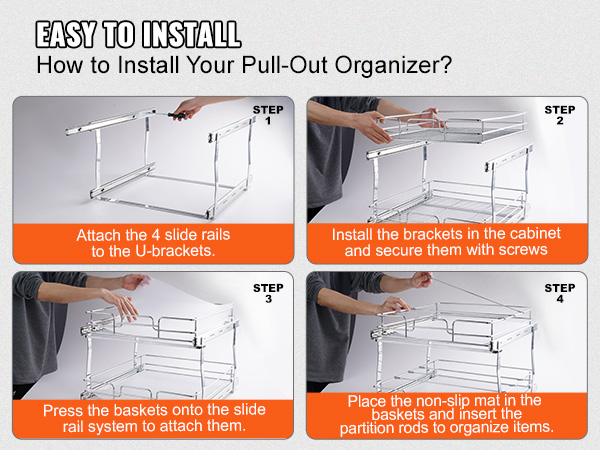 EASY TO INSTALL
How to Install Your Pull-Out Organizer?

STEP 1
Attach the 4 slide rails to the U-brackets.

STEP 2
Install the brackets in the cabinet and secure them with screws

STEP 3
Press the baskets onto the slide rail system to attach them.

STEP 4
Place the non-slip mat in the baskets and insert the partition rods to organize items.