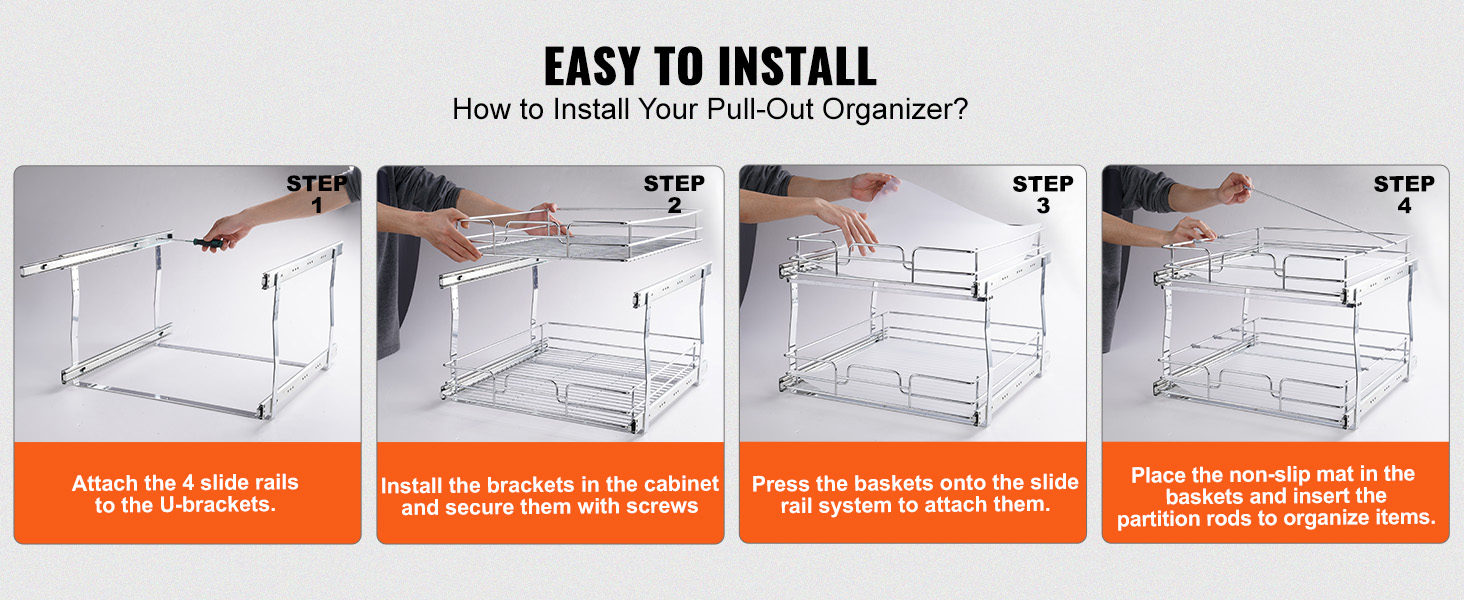 EASY TO INSTALL
How to Install Your Pull-Out Organizer?

STEP 1

Attach the 4 slide rails to the U-brackets.

STEP 2

Install the brackets in the cabinet and secure them with screws

STEP 3

Press the baskets onto the slide rail system to attach them.

STEP 4

Place the non-slip mat in the baskets and insert the partition rods to organize items.