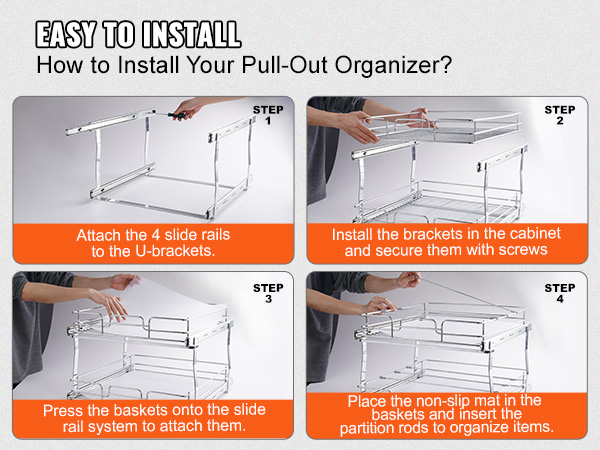 EASY TO INSTALL
How to Install Your Pull-Out Organizer?

STEP 1
Attach the 4 slide rails to the U-brackets.

STEP 2
Install the brackets in the cabinet and secure them with screws

STEP 3
Press the baskets onto the slide rail system to attach them.

STEP 4
Place the non-slip mat in the baskets and insert the partition rods to organize items.