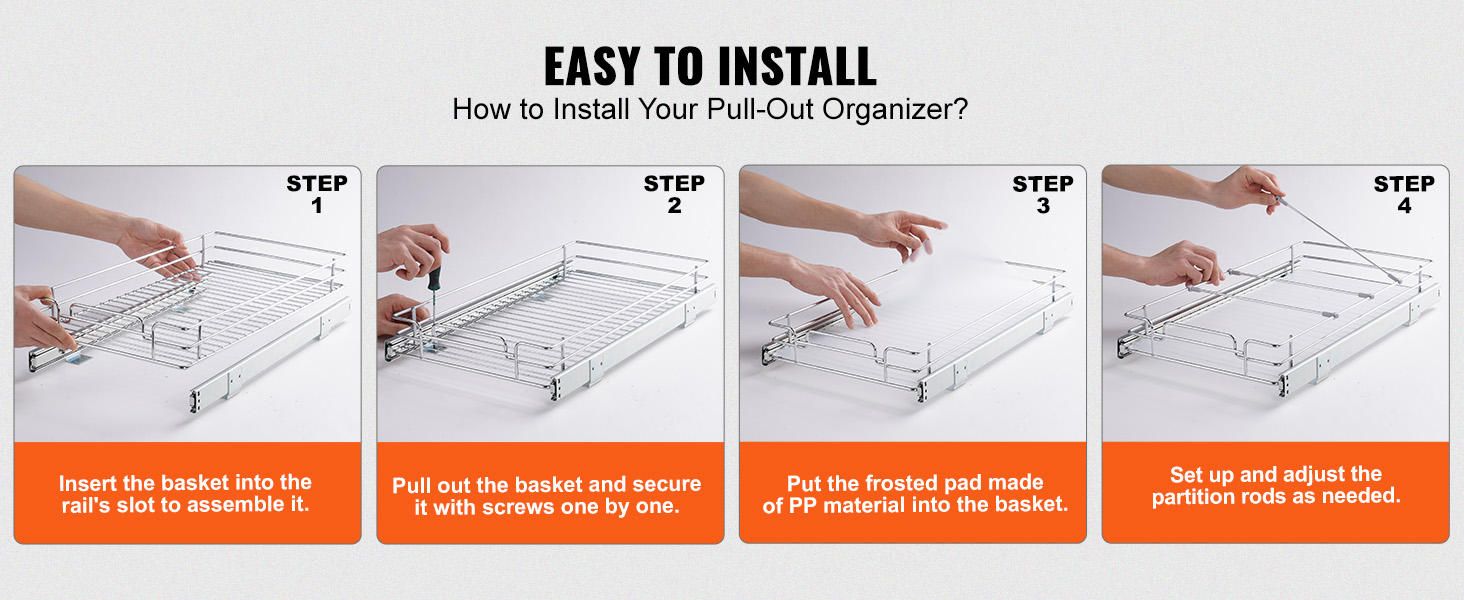 EASY TO INSTALL
How to Install Your Pull-Out Organizer?

STEP 1
Insert the basket into the rail's slot to assemble it.

STEP 2
Pull out the basket and secure it with screws one by one.

STEP 3
Put the frosted pad made of PP material into the basket.

STEP 4
Set up and adjust the partition rods as needed.