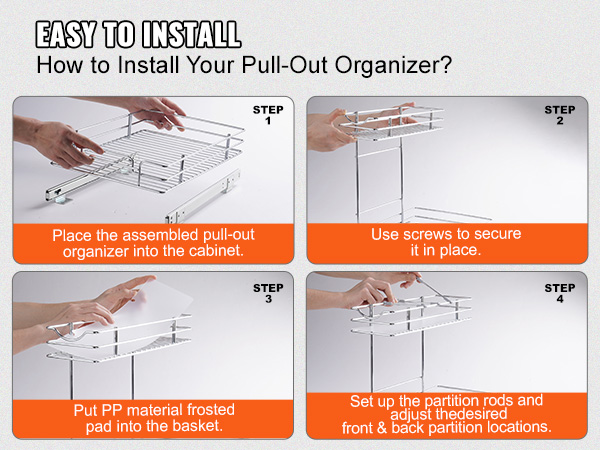 EASY TO INSTALL
How to Install Your Pull-Out Organizer?

STEP 1
Place the assembled pull-out organizer into the cabinet.

STEP 2
Use screws to secure it in place.

STEP 3
Put PP material frosted pad into the basket.

STEP 4
Set up the partition rods and adjust thedesired front & back partition locations.