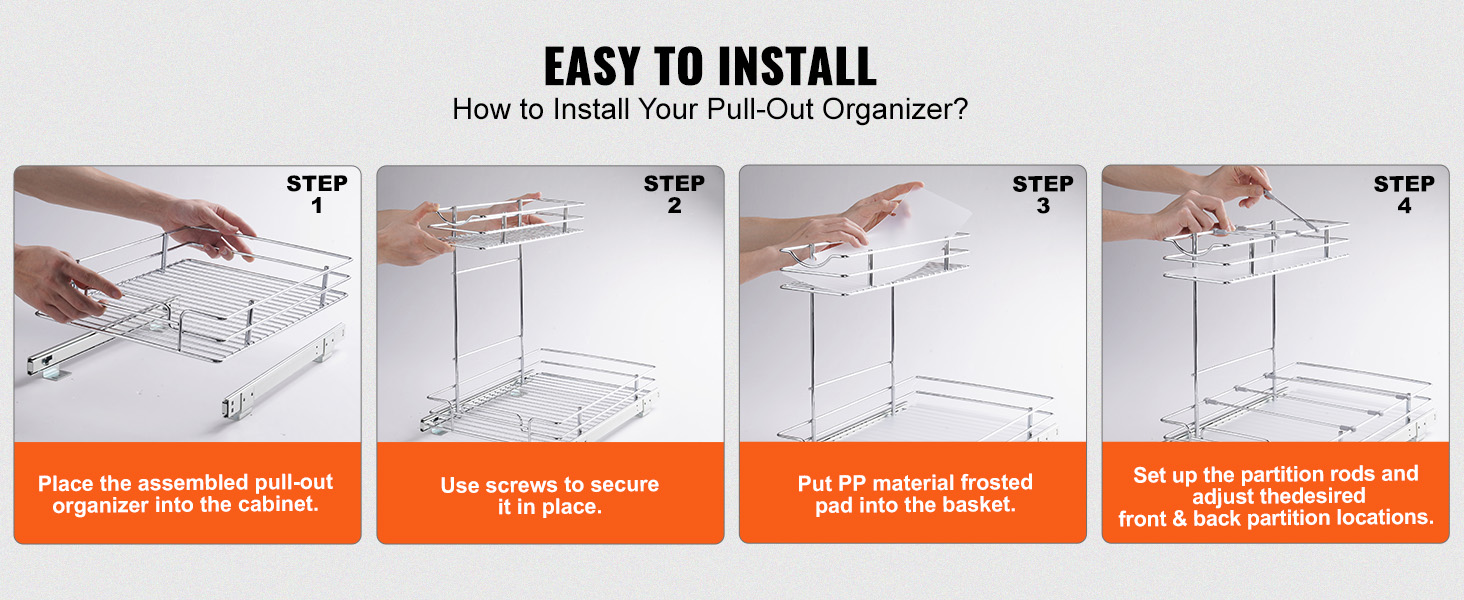 EASY TO INSTALL
How to Install Your Pull-Out Organizer?

STEP 1
Place the assembled pull-out organizer into the cabinet.

STEP 2
Use screws to secure it in place.

STEP 3
Put PP material frosted pad into the basket.

STEP 4
Set up the partition rods and adjust thedesired front & back partition locations.