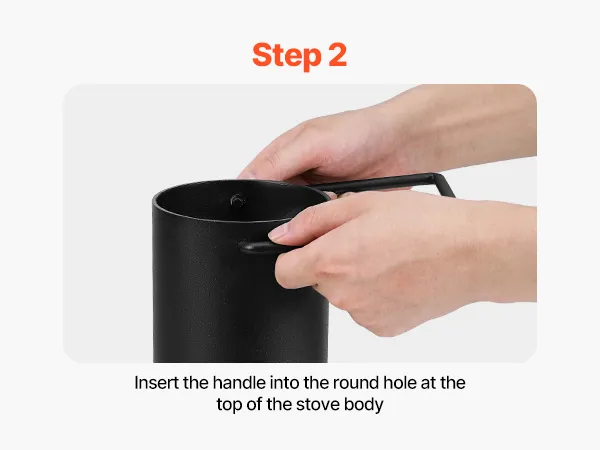 Step 2

Insert the handle into the round hole at the top of the stove body