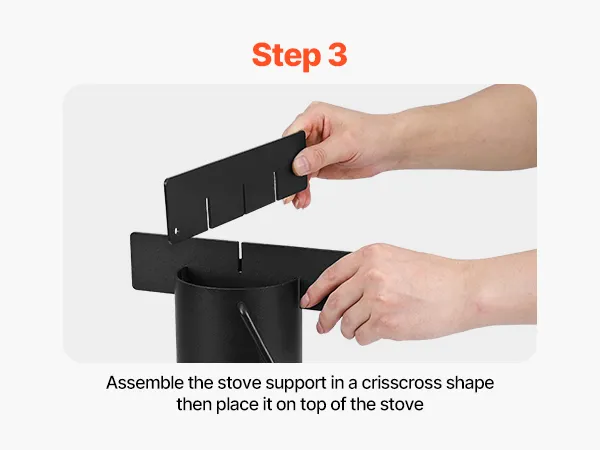 Step 3

Assemble the stove support in a crisscross shape then place it on top of the stove