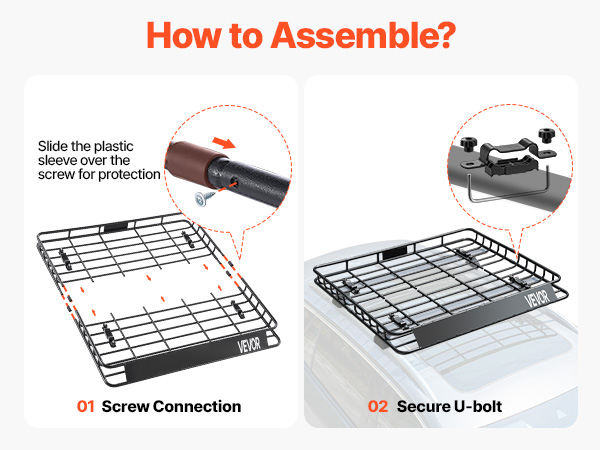 How to Assemble?

Slide the plastic sleeve over the screw for protection

VEVOR

01 Screw Connection

VEVOR

02 Secure U-bolt