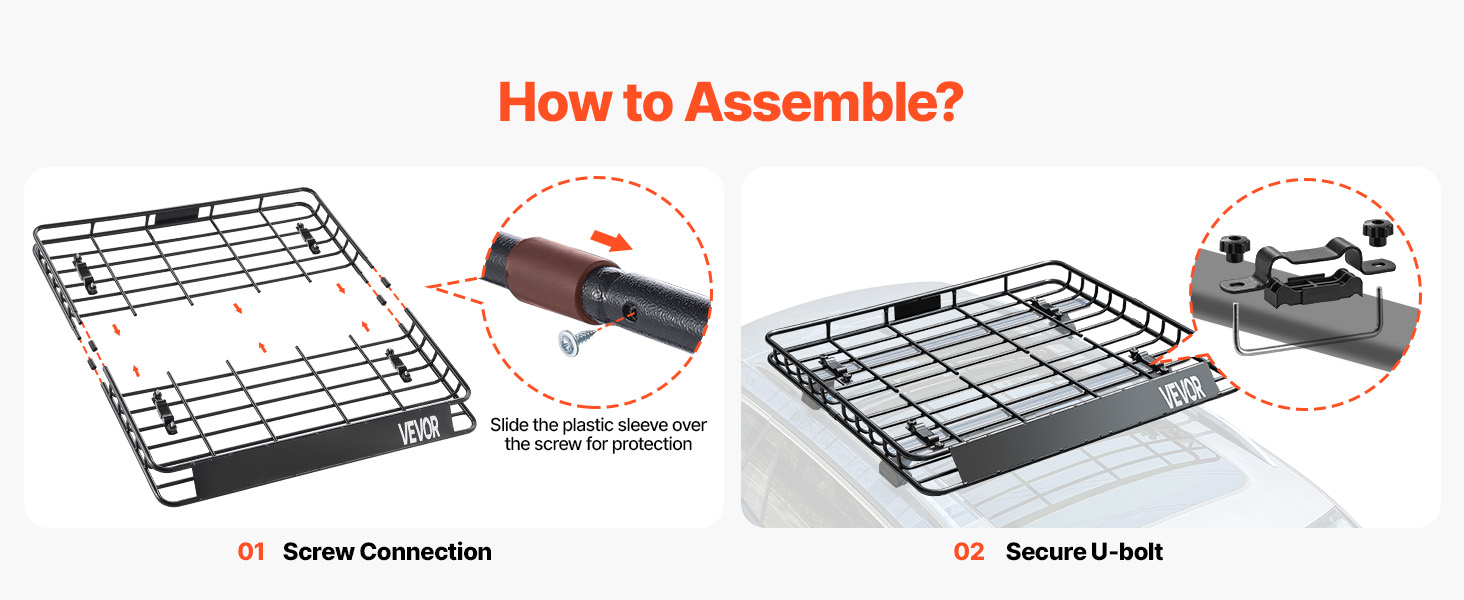 How to Assemble?

VEVOR

Slide the plastic sleeve over the screw for protection

01 Screw Connection

VEVOR

02 Secure U-bolt