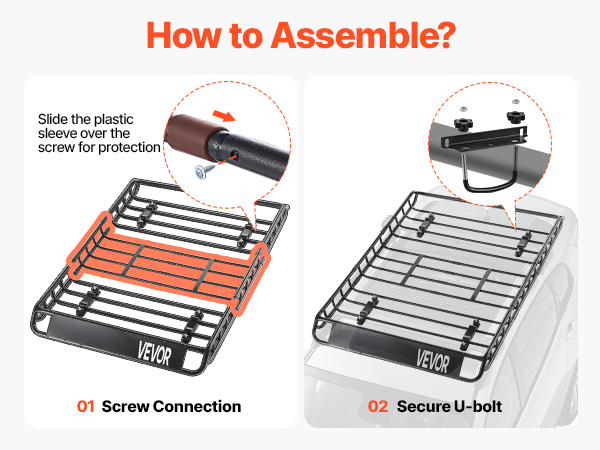 How to Assemble?

Slide the plastic sleeve over the screw for protection

VEVOR

01 Screw Connection

VEVOR

02 Secure U-bolt