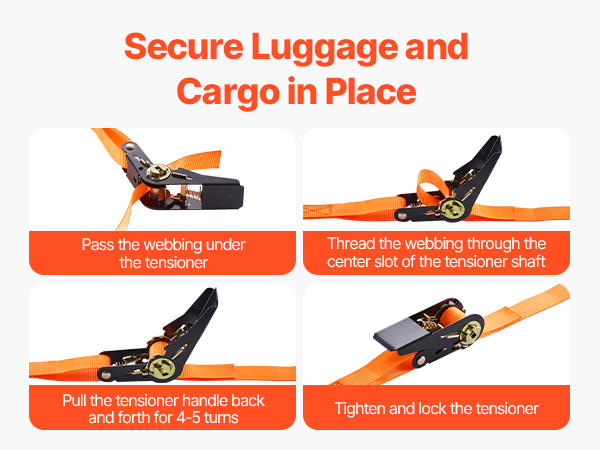 Secure Luggage and Cargo in Place

Pass the webbing under the tensioner

Thread the webbing through the center slot of the tensioner shaft

Pull the tensioner handle back and forth for 4-5 turns

Tighten and lock the tensioner