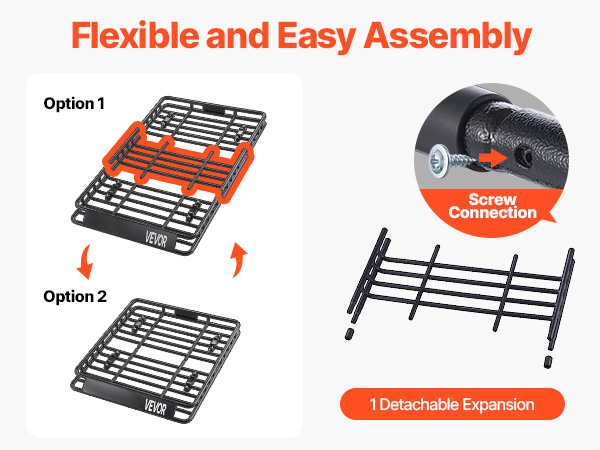 Flexible and Easy Assembly

Option 1

VEVOR

Option 2

VEVOR

Screw Connection

1 Detachable Expansion