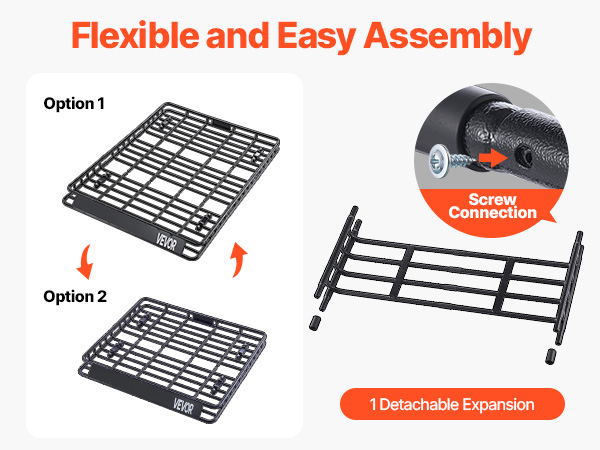 Flexible and Easy Assembly

Option 1

VEVOR

Option 2

VEVOR

Screw Connection

1 Detachable Expansion