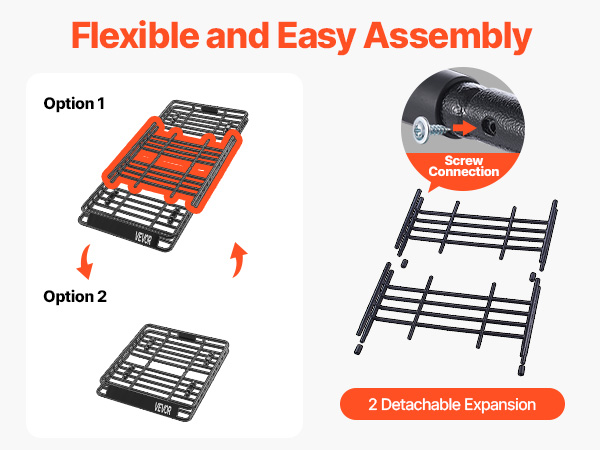 Flexible and Easy Assembly

Option 1

VEVOR

Option 2

VEVOR

Screw Connection

2 Detachable Expansion