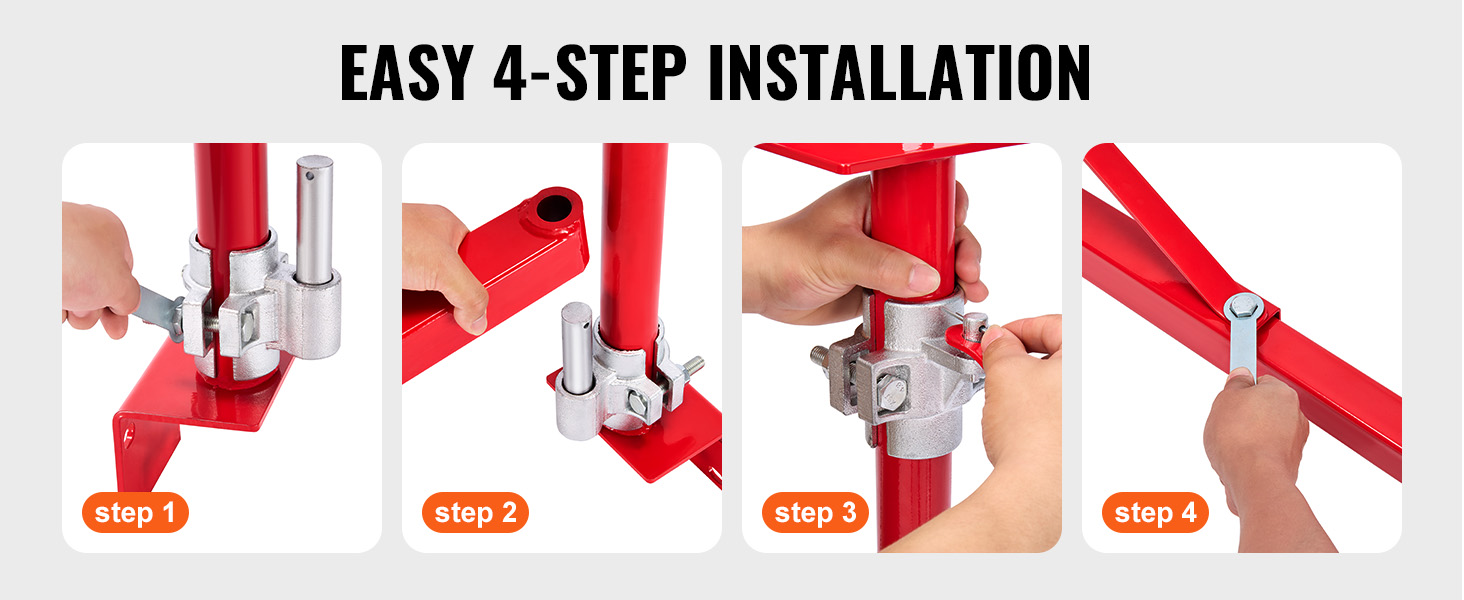 EASY 4-STEP INSTALLATION

step 1

step 2

step 3

step 4