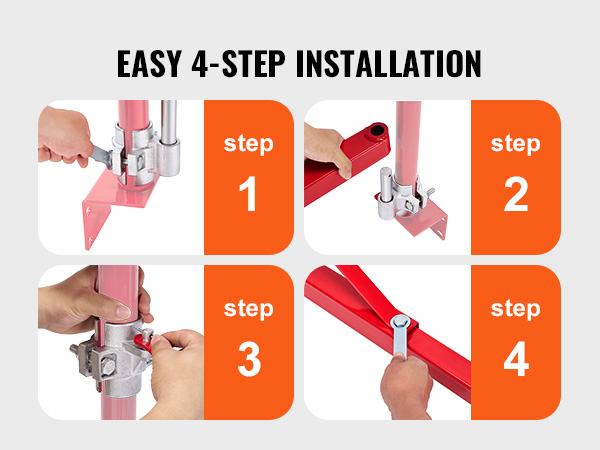 EASY 4-STEP INSTALLATION

step
1

step
2

step
3

step
4