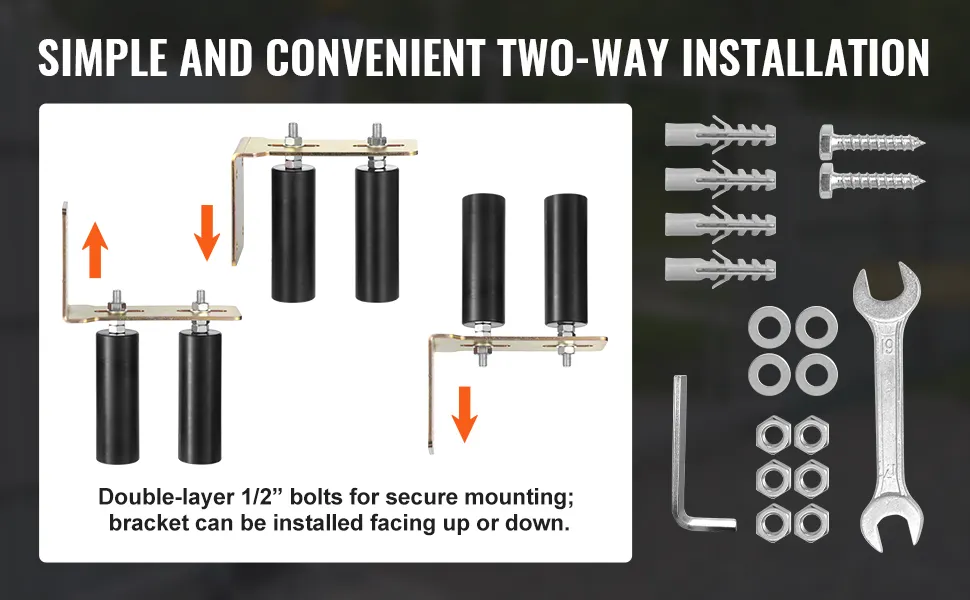 SIMPLE AND CONVENIENT TWO-WAY INSTALLATION

Double-layer 1/2” bolts for secure mounting; bracket can be installed facing up or down.

19