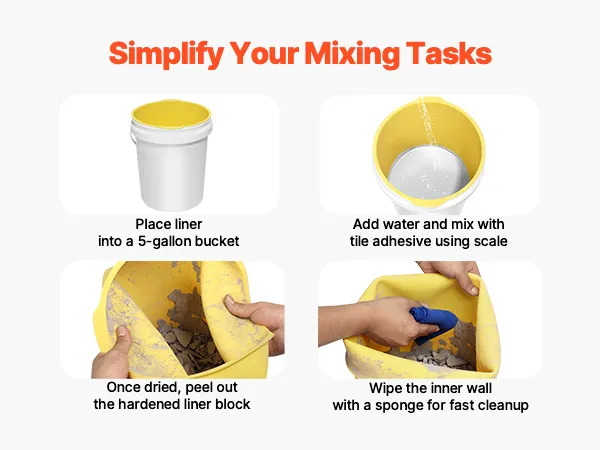 Simplify Your Mixing Tasks

Place liner
into a 5-gallon bucket

Add water and mix with
tile adhesive using scale

Once dried, peel out
the hardened liner block

Wipe the inner wall
with a sponge for fast cleanup