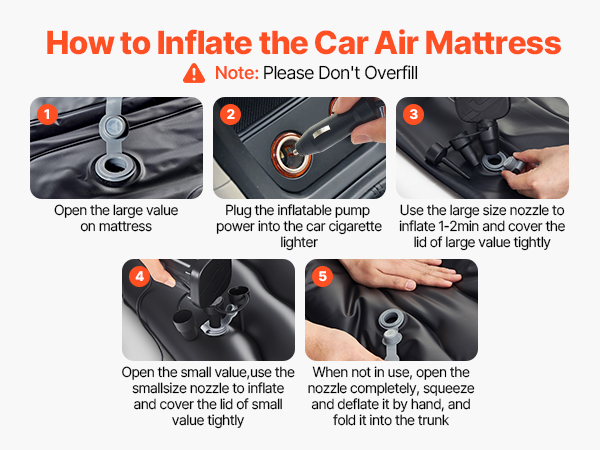 How to Inflate the Car Air Mattress

Note: Please Don't Overfill

1

Open the large value on mattress

2

Plug the inflatable pump power into the car cigarette lighter

3

Use the large size nozzle to inflate 1-2min and cover the lid of large value tightly

4

Open the small value,use the smallsize nozzle to inflate and cover the lid of small value tightly

5

When not in use, open the nozzle completely, squeeze and deflate it by hand, and fold it into the trunk