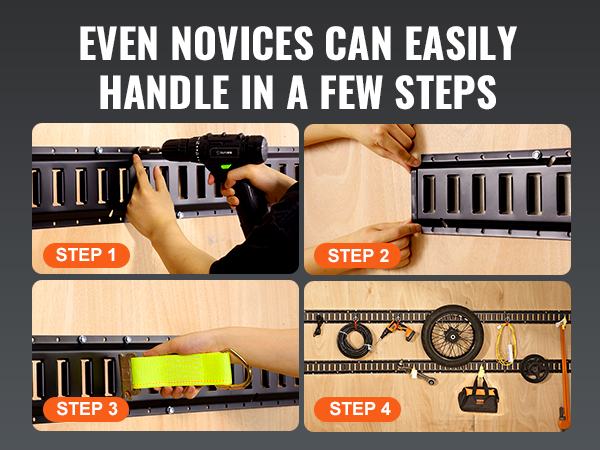 EVEN NOVICES CAN EASILY HANDLE IN A FEW STEPS

STEP 1

STEP 2

STEP 3

STEP 4