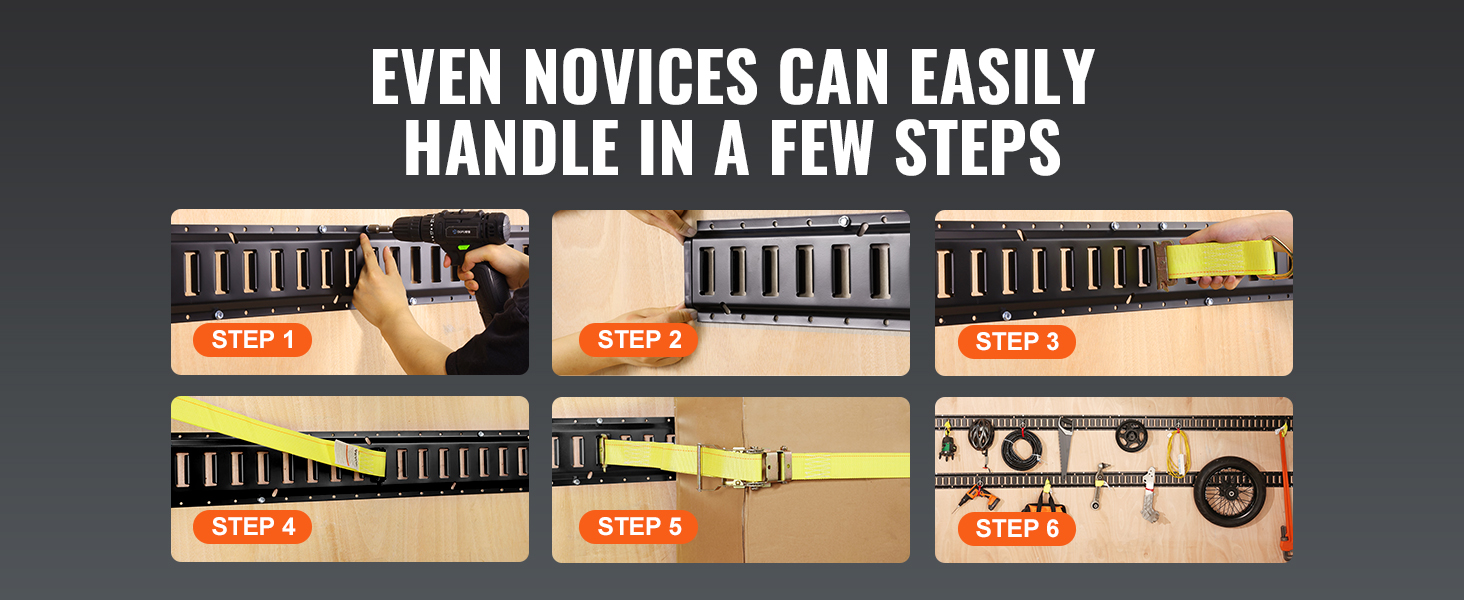 EVEN NOVICES CAN EASILY HANDLE IN A FEW STEPS

STEP 1

STEP 2

STEP 3

STEP 4

STEP 5

STEP 6