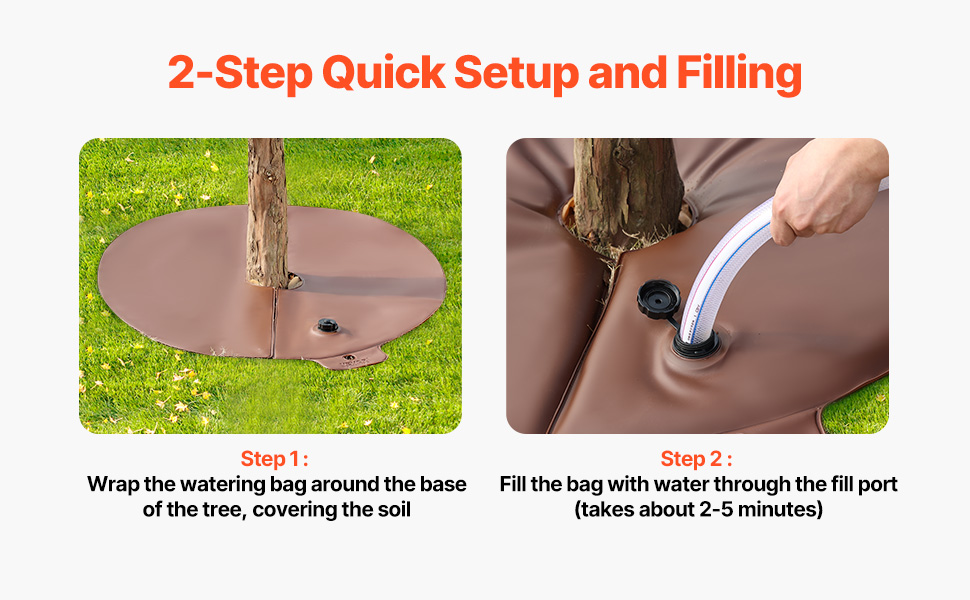 2-Step Quick Setup and Filling

Step 1 :
Wrap the watering bag around the base of the tree, covering the soil

Step 2 :
Fill the bag with water through the fill port (takes about 2-5 minutes)