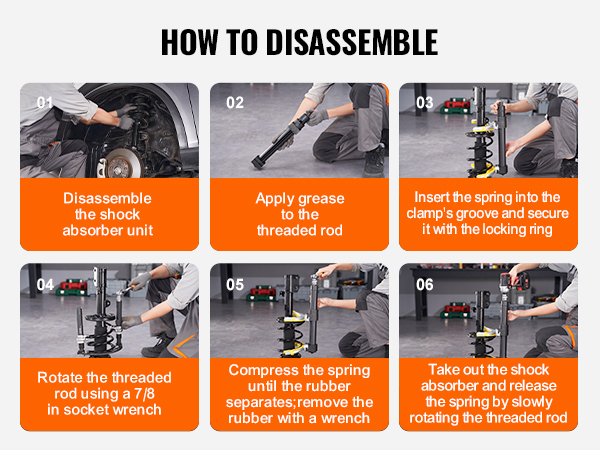 HOW TO DISASSEMBLE

01

Disassemble the shock absorber unit

02

Apply grease to the threaded rod

03

Insert the spring into the clamp's groove and secure it with the locking ring

04

Rotate the threaded rod using a 7/8 in socket wrench

05

Compress the spring until the rubber separates;remove the rubber with a wrench

06

Take out the shock absorber and release the spring by slowly rotating the threaded rod