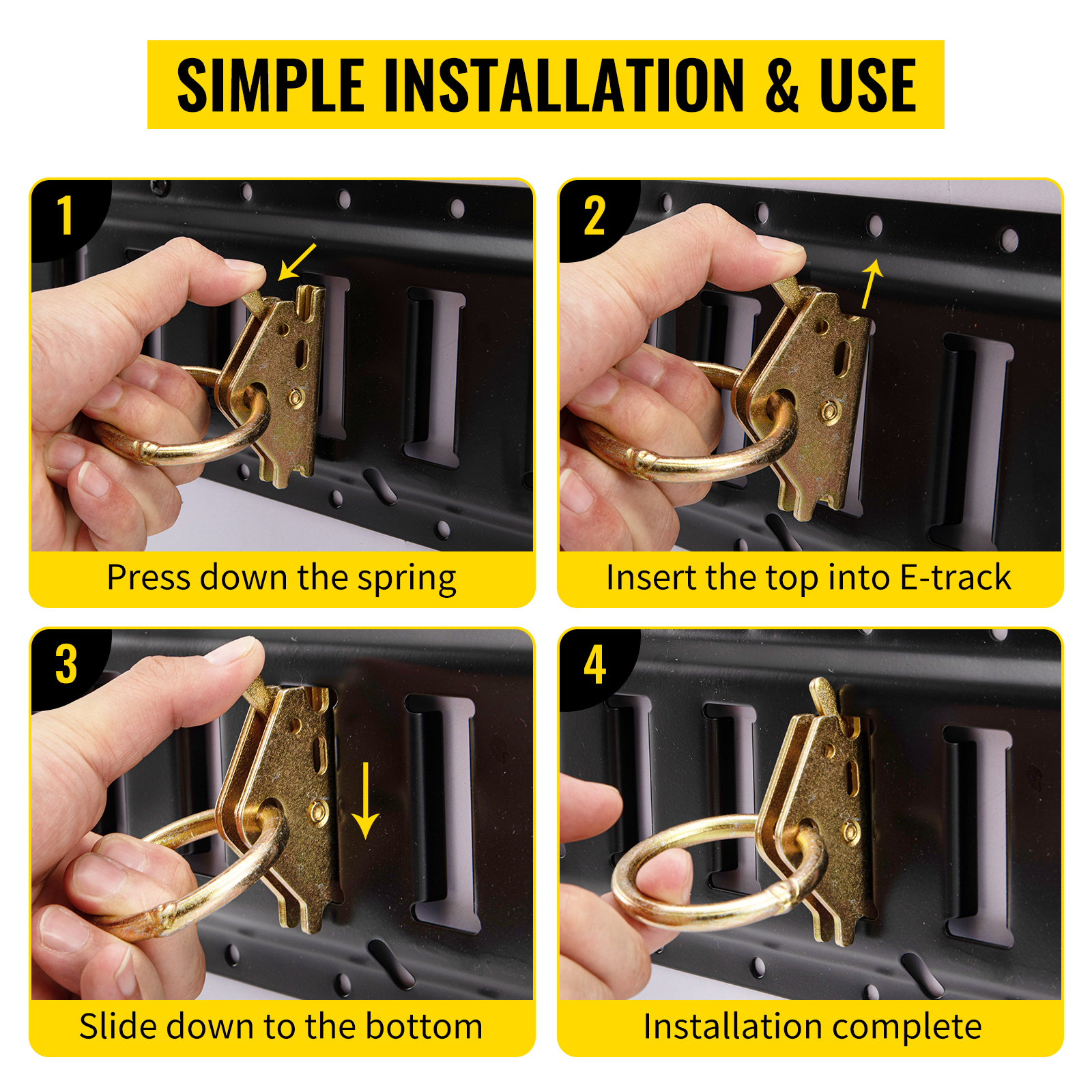 SIMPLE INSTALLATION & USE

1

Press down the spring

2

Insert the top into E-track

3

Slide down to the bottom

4

Installation complete