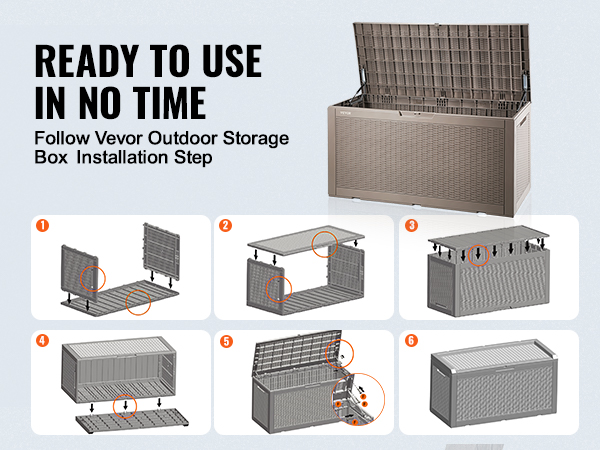 READY TO USE IN NO TIME

Follow Vevor Outdoor Storage Box Installation Step

VEVOR

1

2

3

4

5

6