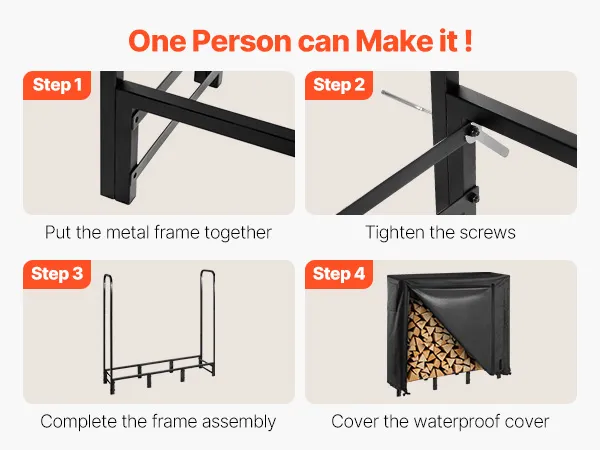 One Person can Make it !

Step 1

Put the metal frame together

Step 2

Tighten the screws

Step 3

Complete the frame assembly

Step 4

Cover the waterproof cover