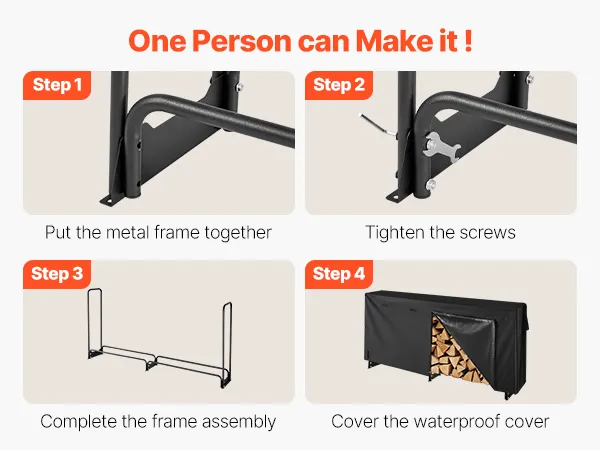 One Person can Make it !

Step 1

Put the metal frame together

Step 2

Tighten the screws

Step 3

Complete the frame assembly

Step 4

Cover the waterproof cover