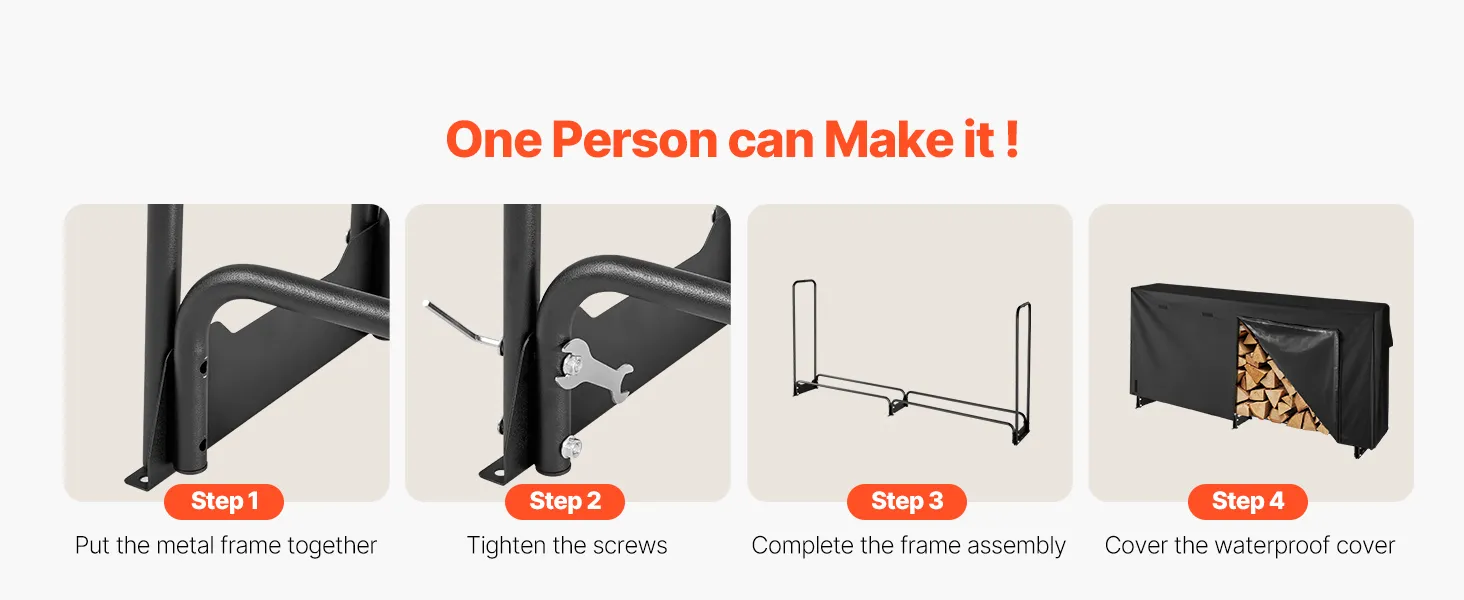 One Person can Make it !

Step 1
Put the metal frame together

Step 2
Tighten the screws

Step 3
Complete the frame assembly

Step 4
Cover the waterproof cover