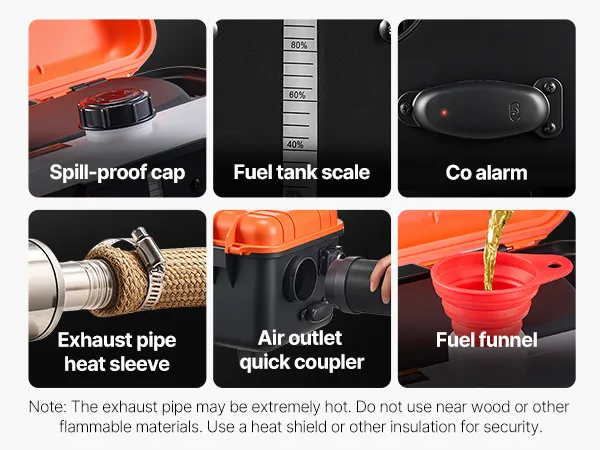 Spill-proof cap

80%
60%
40%
20%
Fuel tank scale

Co alarm

Exhaust pipe heat sleeve

Air outlet quick coupler

Fuel funnel

Note: The exhaust pipe may be extremely hot. Do not use near wood or other flammable materials. Use a heat shield or other insulation for security.