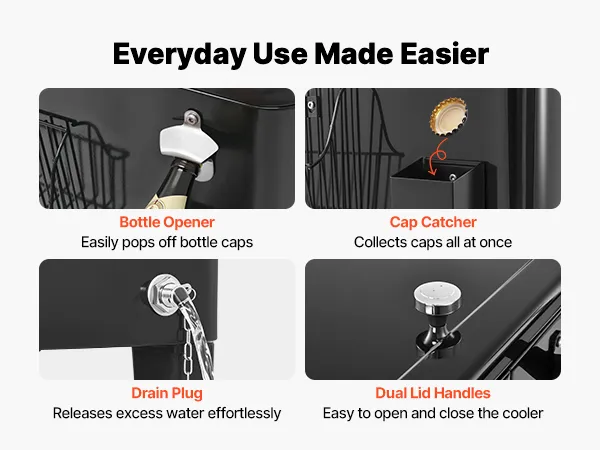 Everyday Use Made Easier

Bottle Opener
Easily pops off bottle caps

Cap Catcher
Collects caps all at once

Drain Plug
Releases excess water effortlessly

Dual Lid Handles
Easy to open and close the cooler