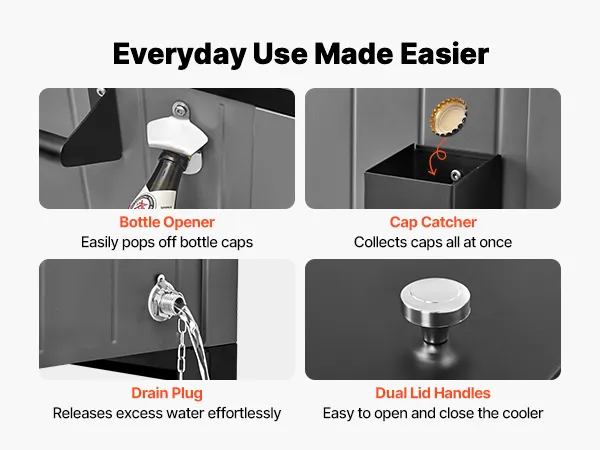 Everyday Use Made Easier

Bottle Opener
Easily pops off bottle caps

Cap Catcher
Collects caps all at once

Drain Plug
Releases excess water effortlessly

Dual Lid Handles
Easy to open and close the cooler