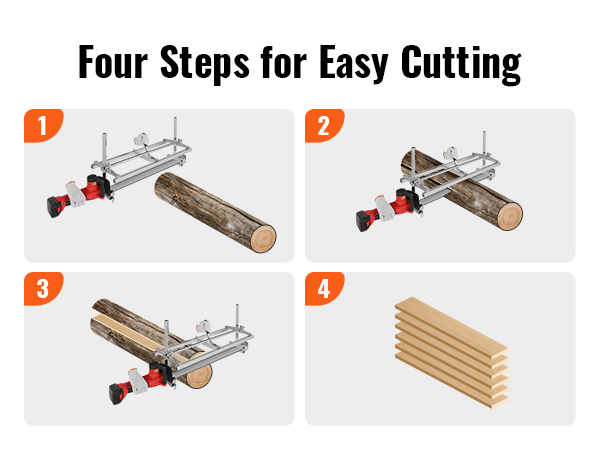 Four Steps for Easy Cutting

1

2

3

4