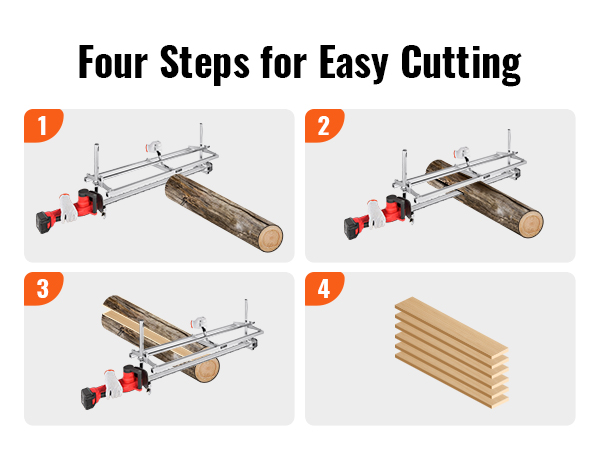 Four Steps for Easy Cutting

1

2

3

4