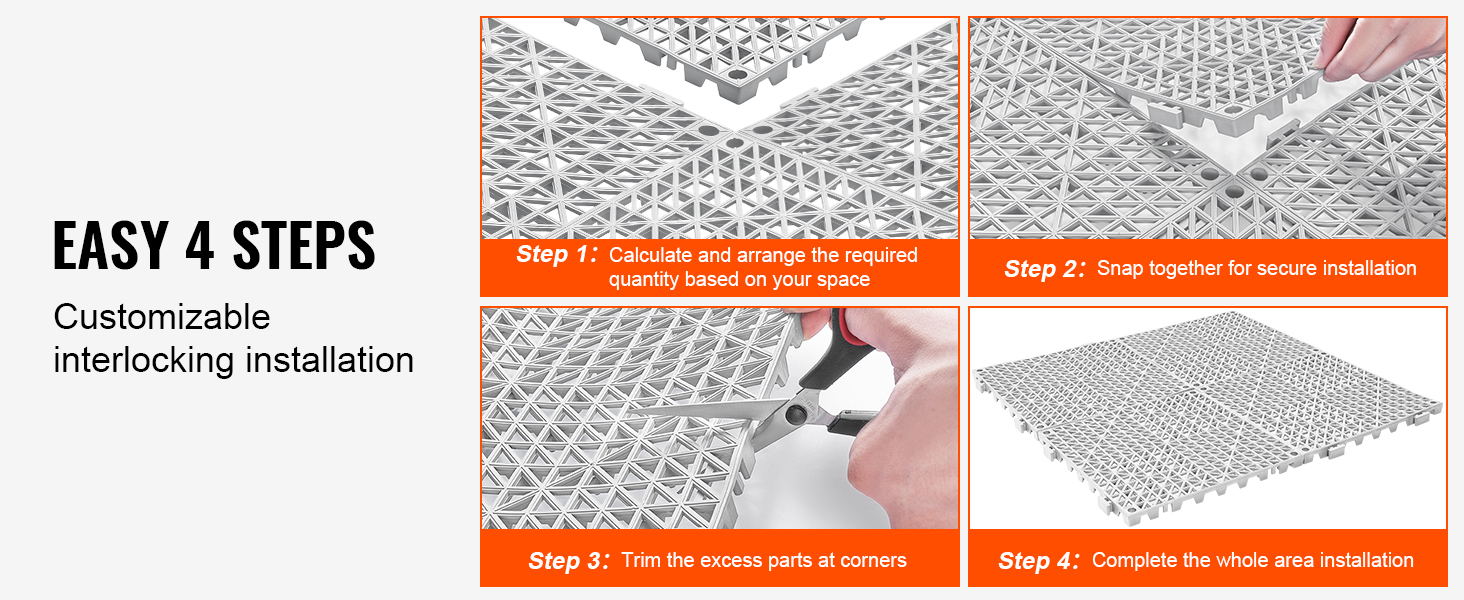 EASY 4 STEPS

Customizable interlocking installation

Step 1: Calculate and arrange the required quantity based on your space

Step 2: Snap together for secure installation

Step 3: Trim the excess parts at corners

Step 4: Complete the whole area installation