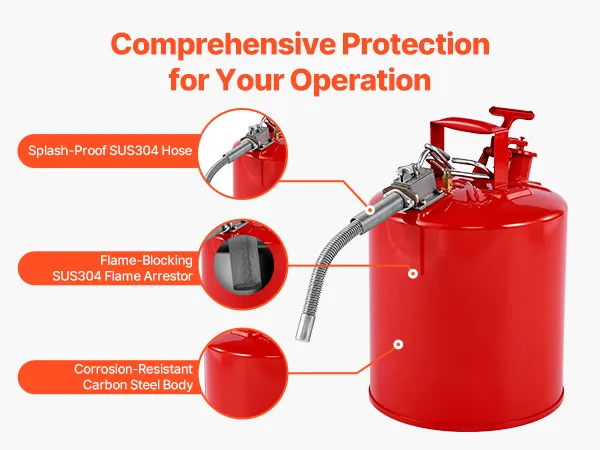 Comprehensive Protection for Your Operation

Splash-Proof SUS304 Hose

Flame-Blocking SUS304 Flame Arrestor

Corrosion-Resistant Carbon Steel Body