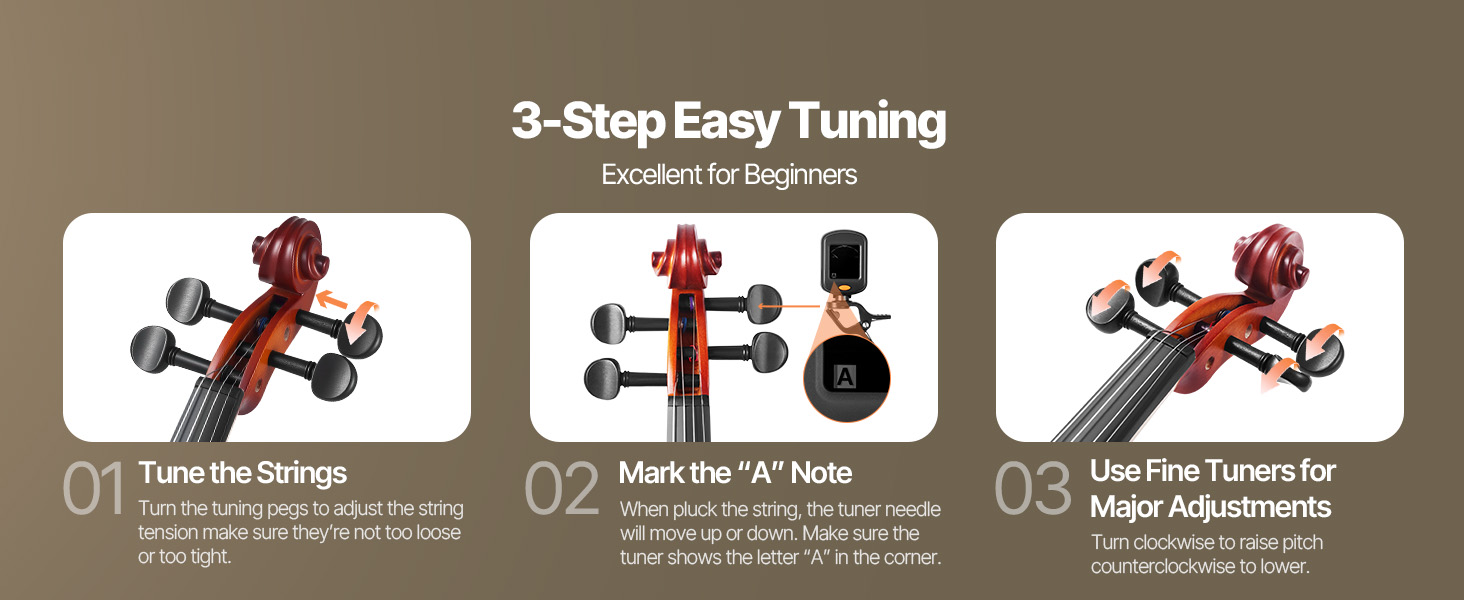 3-Step Easy Tuning

Excellent for Beginners

A

01 Tune the Strings

Turn the tuning pegs to adjust the string tension make sure they're not too loose or too tight.

02 Mark the "A" Note

When pluck the string, the tuner needle will move up or down. Make sure the tuner shows the letter "A" in the corner.

03 Use Fine Tuners for Major Adjustments

Turn clockwise to raise pitch counterclockwise to lower.