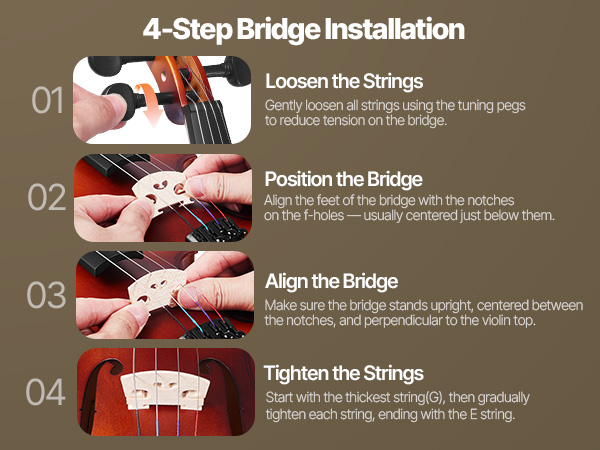 4-Step Bridge Installation

01

Loosen the Strings

Gently loosen all strings using the tuning pegs to reduce tension on the bridge.

02

Position the Bridge

Align the feet of the bridge with the notches on the f-holes — usually centered just below them.

03

Align the Bridge

Make sure the bridge stands upright, centered between the notches, and perpendicular to the violin top.

04

Tighten the Strings

Start with the thickest string(G), then gradually tighten each string, ending with the E string.