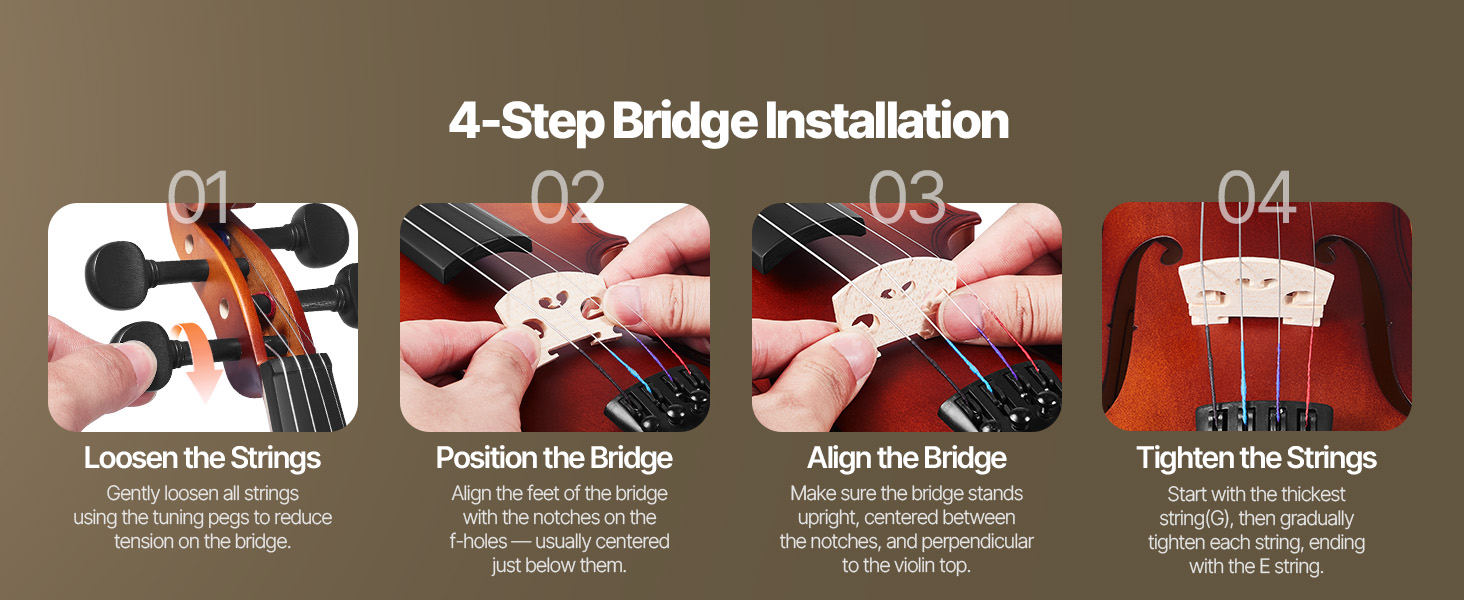 4-Step Bridge Installation

01

Loosen the Strings

Gently loosen all strings using the tuning pegs to reduce tension on the bridge.

02

Position the Bridge

Align the feet of the bridge with the notches on the f-holes — usually centered just below them.

03

Align the Bridge

Make sure the bridge stands upright, centered between the notches, and perpendicular to the violin top.

04

Tighten the Strings

Start with the thickest string(G), then gradually tighten each string, ending with the E string.