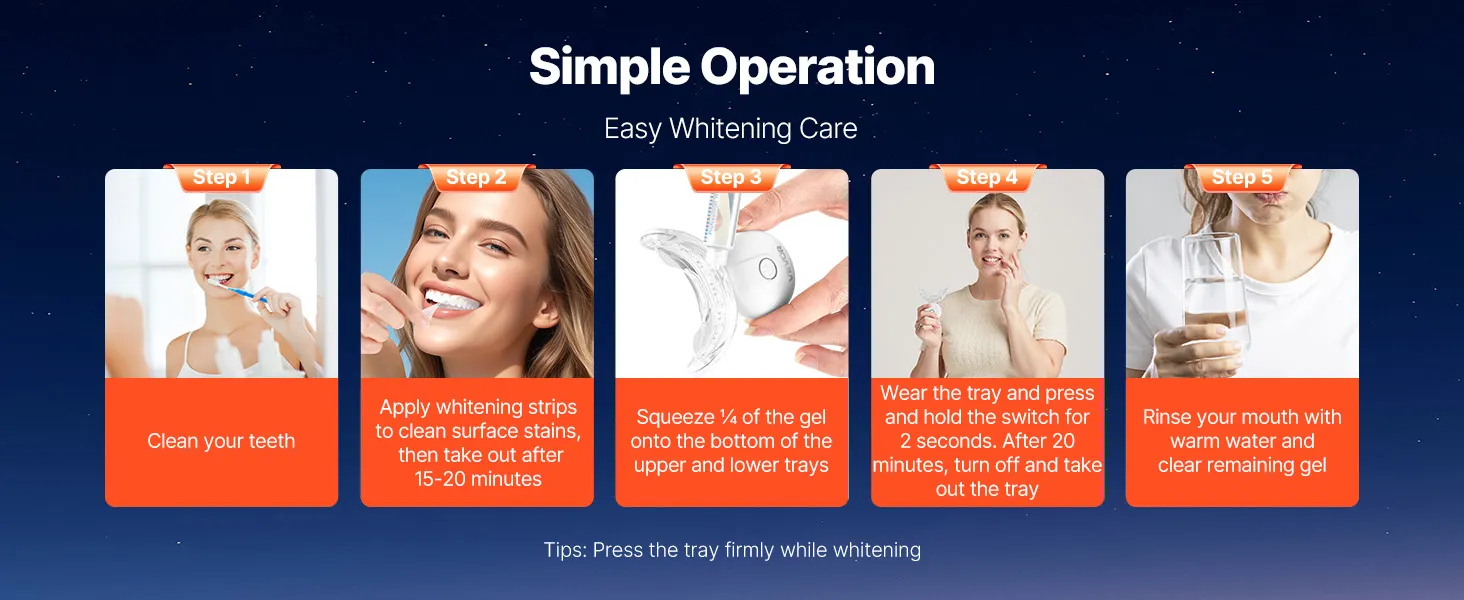 Simple Operation

Easy Whitening Care

Step 1

Clean your teeth

Step 2

Apply whitening strips to clean surface stains, then take out after 15-20 minutes

Step 3

Squeeze ¼ of the gel onto the bottom of the upper and lower trays

Step 4

Wear the tray and press and hold the switch for 2 seconds. After 20 minutes, turn off and take out the tray

Step 5

Rinse your mouth with warm water and clear remaining gel

Tips: Press the tray firmly while whitening