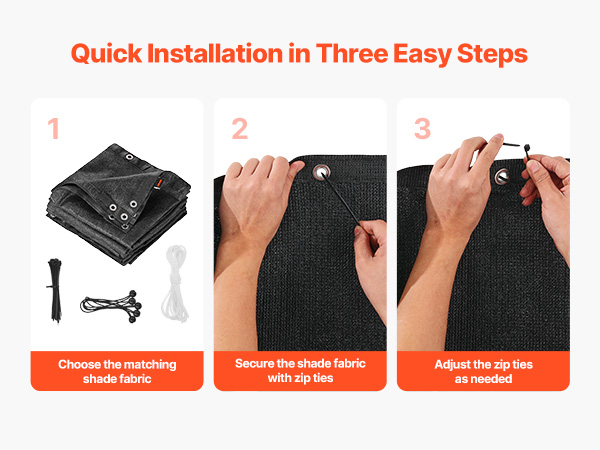 Quick Installation in Three Easy Steps

1

Choose the matching shade fabric

2

Secure the shade fabric with zip ties

3

Adjust the zip ties as needed